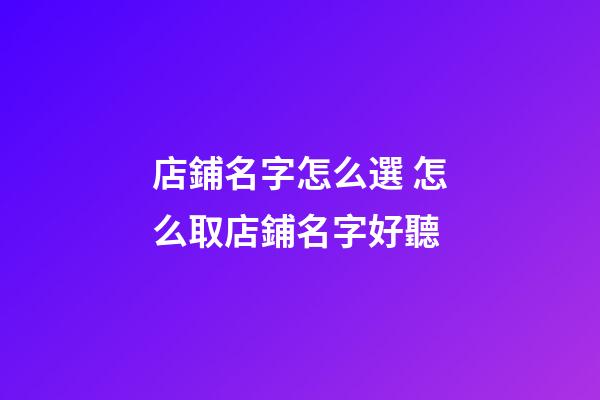 店鋪名字怎么選 怎么取店鋪名字好聽